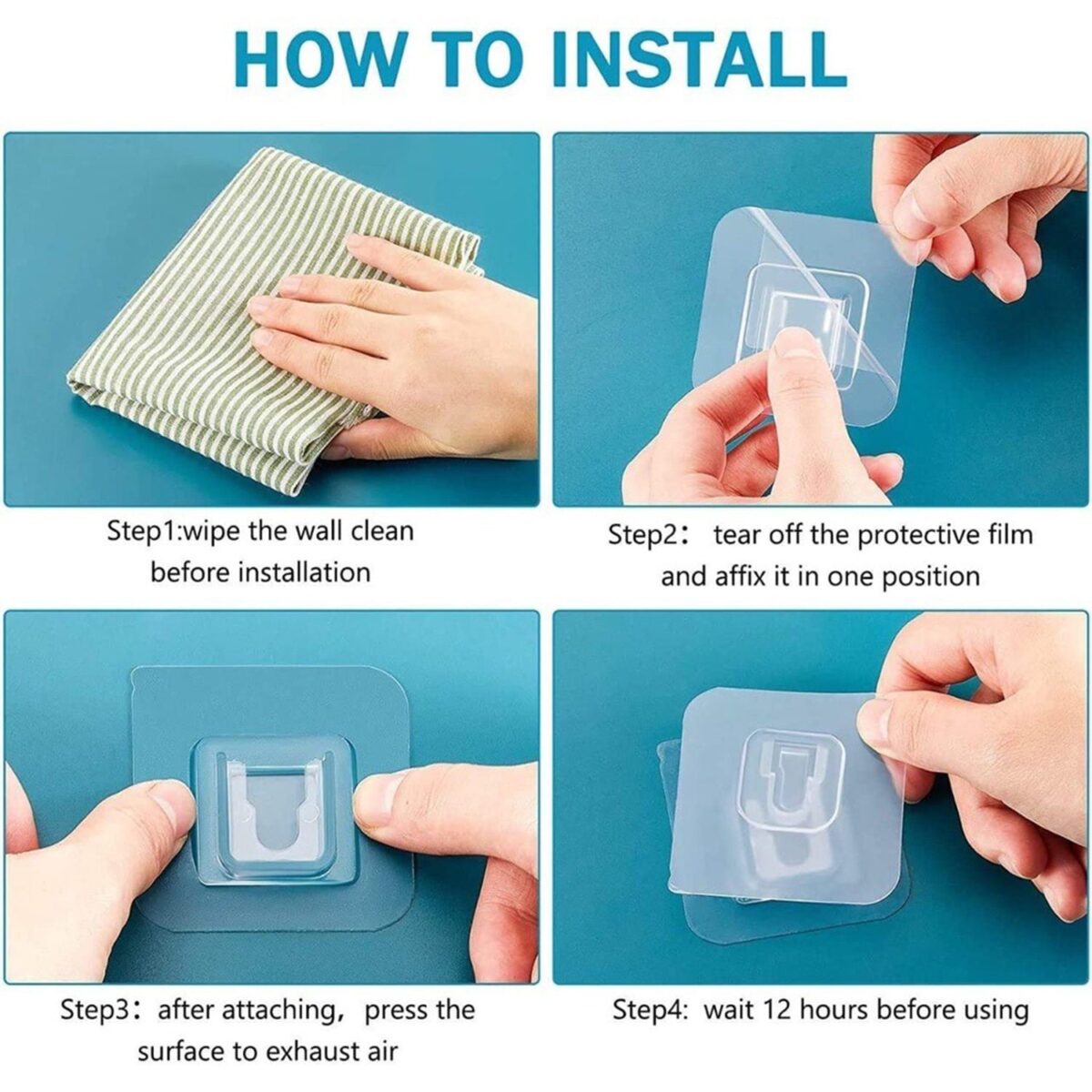 HOW TO INSTALL

Step1:wipe the wall clean before installation

Step2： tear off the protective film and affix it in one position

Step3：after attaching，press the surface to exhaust air

Step4: wait 12 hours before using