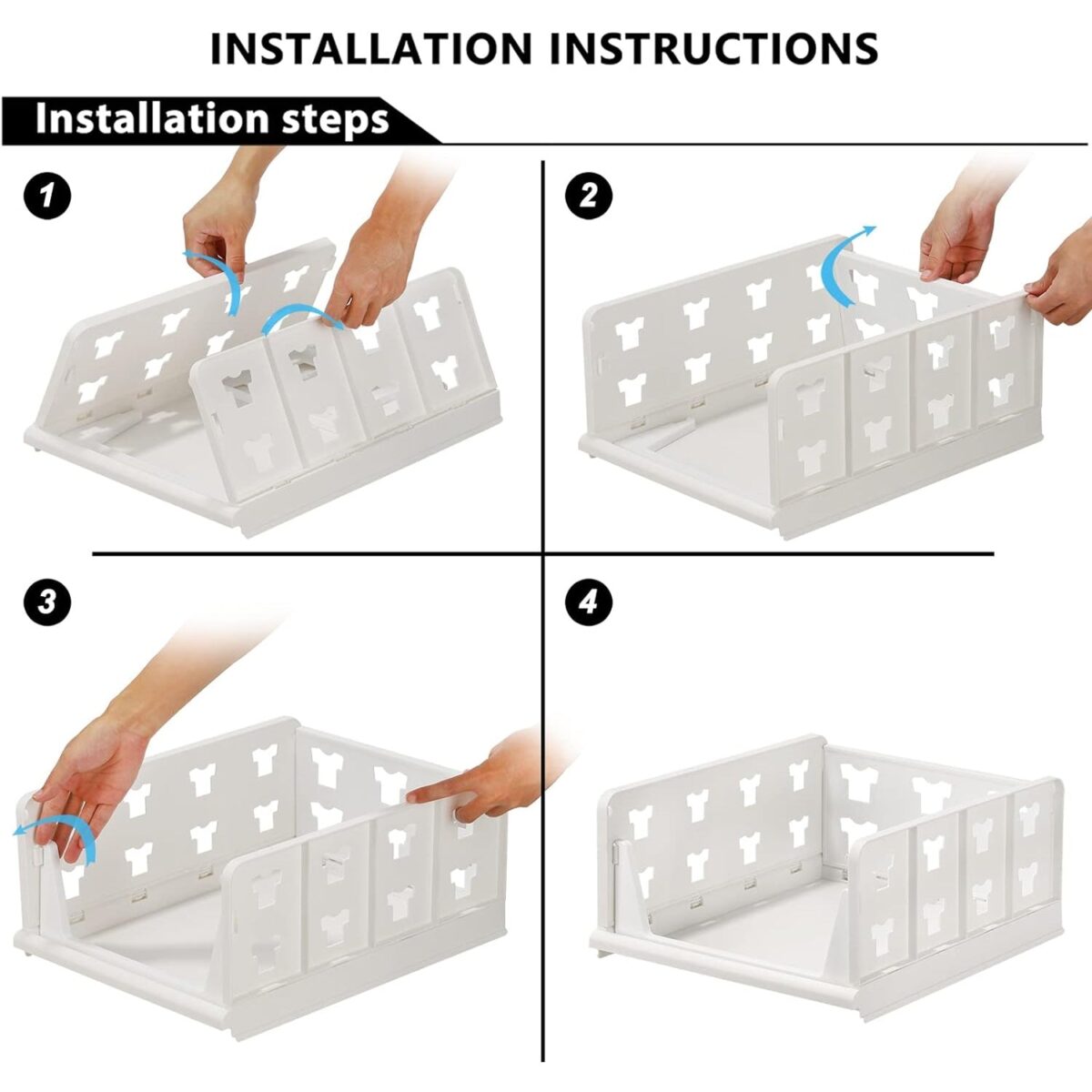 INSTALLATION INSTRUCTIONS

Installation steps

1

2

3

4