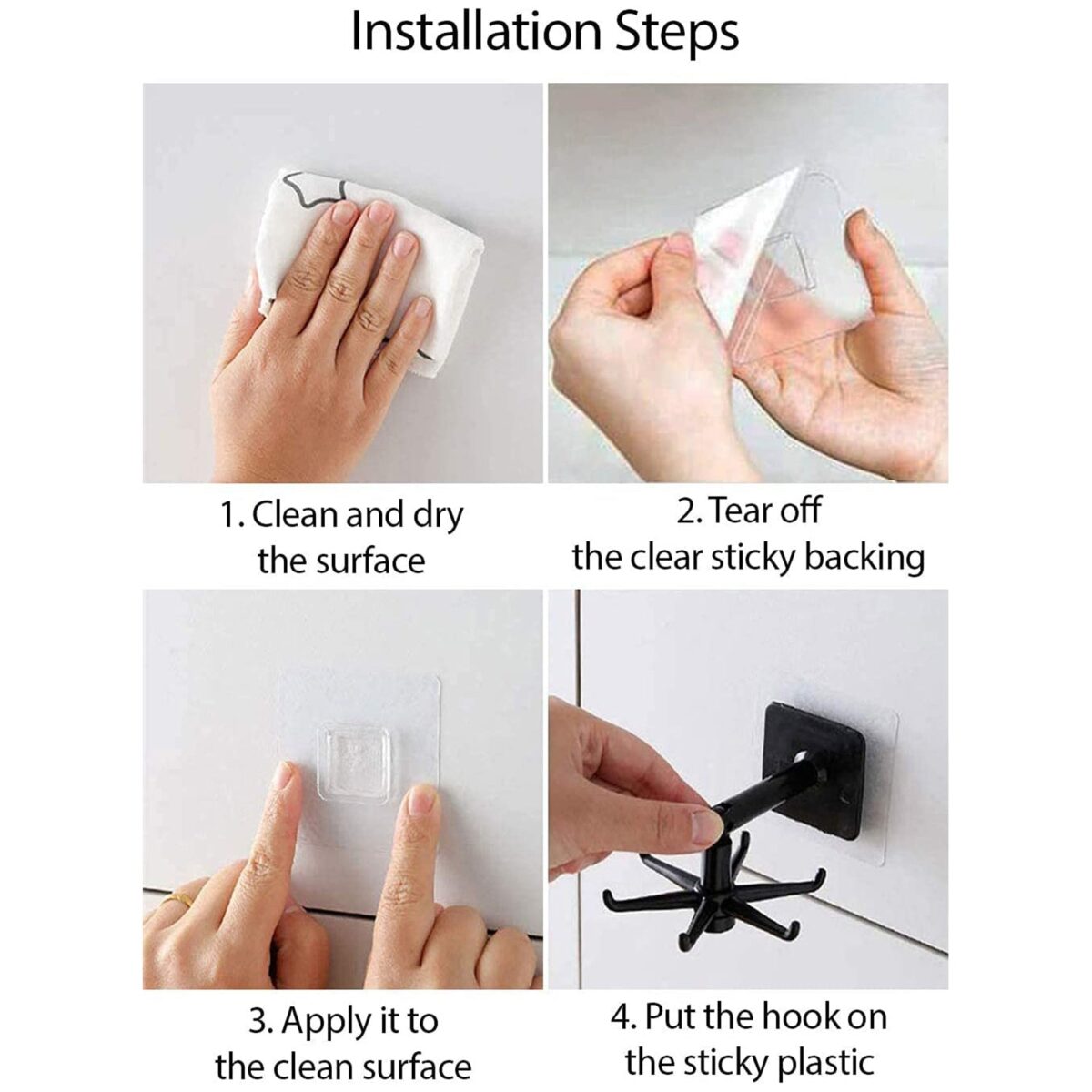 Installation Steps

1. Clean and dry the surface

2. Tear off the clear sticky backing

3. Apply it to the clean surface

4. Put the hook on the sticky plastic